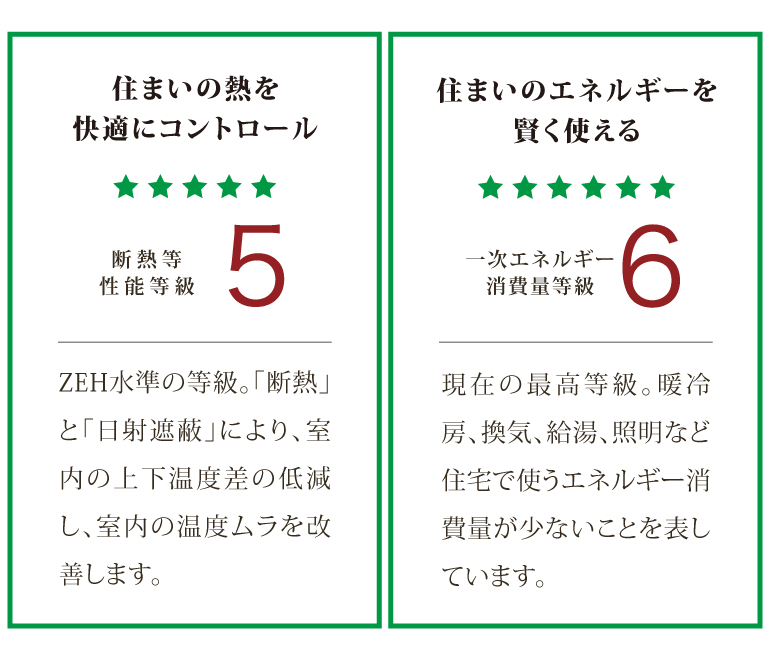 住まいの熱を
快適にコントロール

★★★★★

断熱等
性能等級

5

ZEH水準の等級。「断熱」と「日射遮蔽」により、室内の上下温度差の低減し、室内の温度ムラを改善します。

住まいのエネルギーを
賢く使える

★★★★★★

一次エネルギー
消費量等級

6

現在の最高等級。暖冷房、換気、給湯、照明など住宅で使うエネルギー消費量が少ないことを表しています。