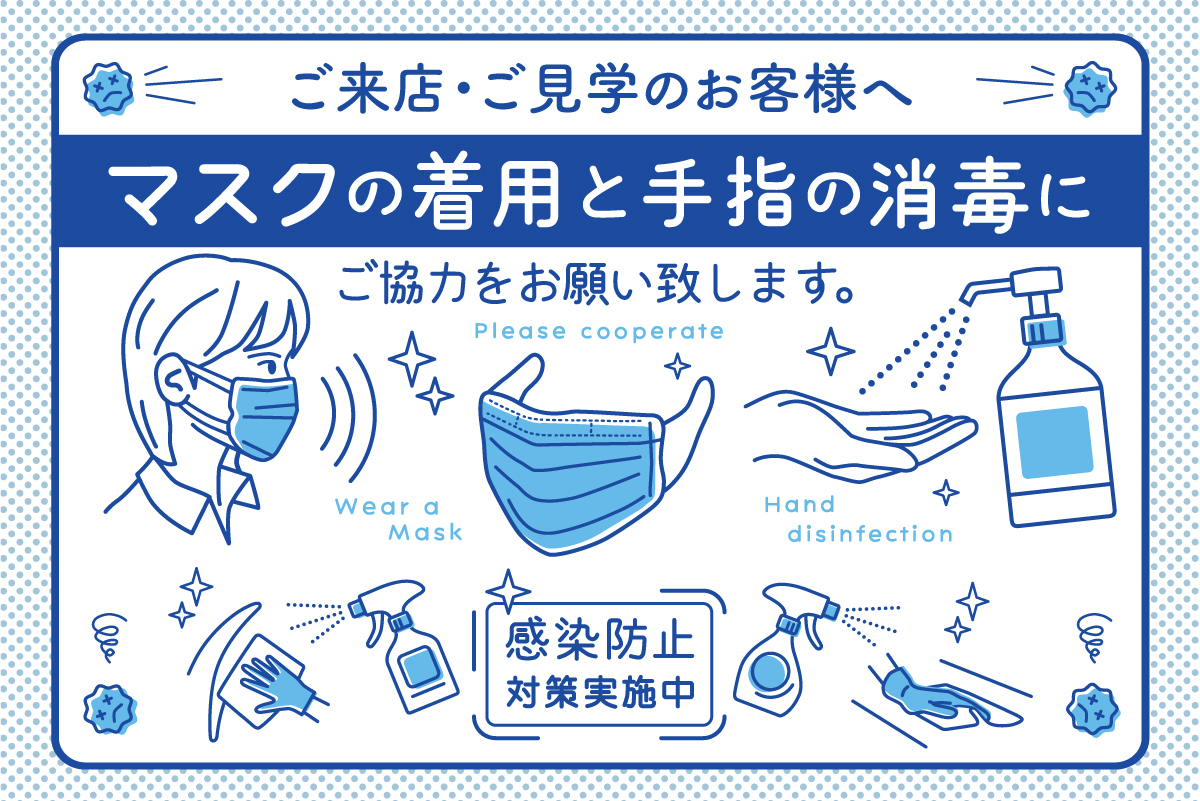 ご来店・ご見学のお客様へ

マスクの着用と手指の消毒に

ご協力をお願い致します。

Please cooperate

Wear a Mask

Hand disinfection

感染防止
対策実施中